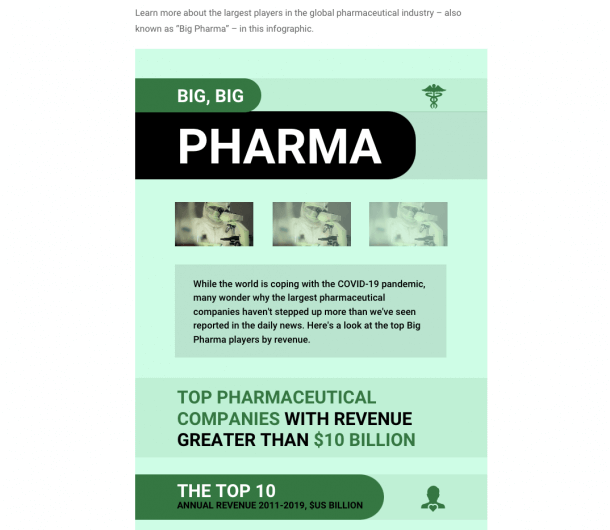 Learn more about the largest players in the global pharmaceutical industry – also known as "Big Pharma" – in this infographic.

BIG, BIG

PHARMA

While the world is coping with the COVID-19 pandemic, many wonder why the largest pharmaceutical companies haven't stepped up more than we've seen reported in the daily news. Here's a look at the top Big Pharma players by revenue.

TOP PHARMACEUTICAL COMPANIES WITH REVENUE GREATER THAN $10 BILLION

THE TOP 10
ANNUAL REVENUE 2011-2019, $US BILLION